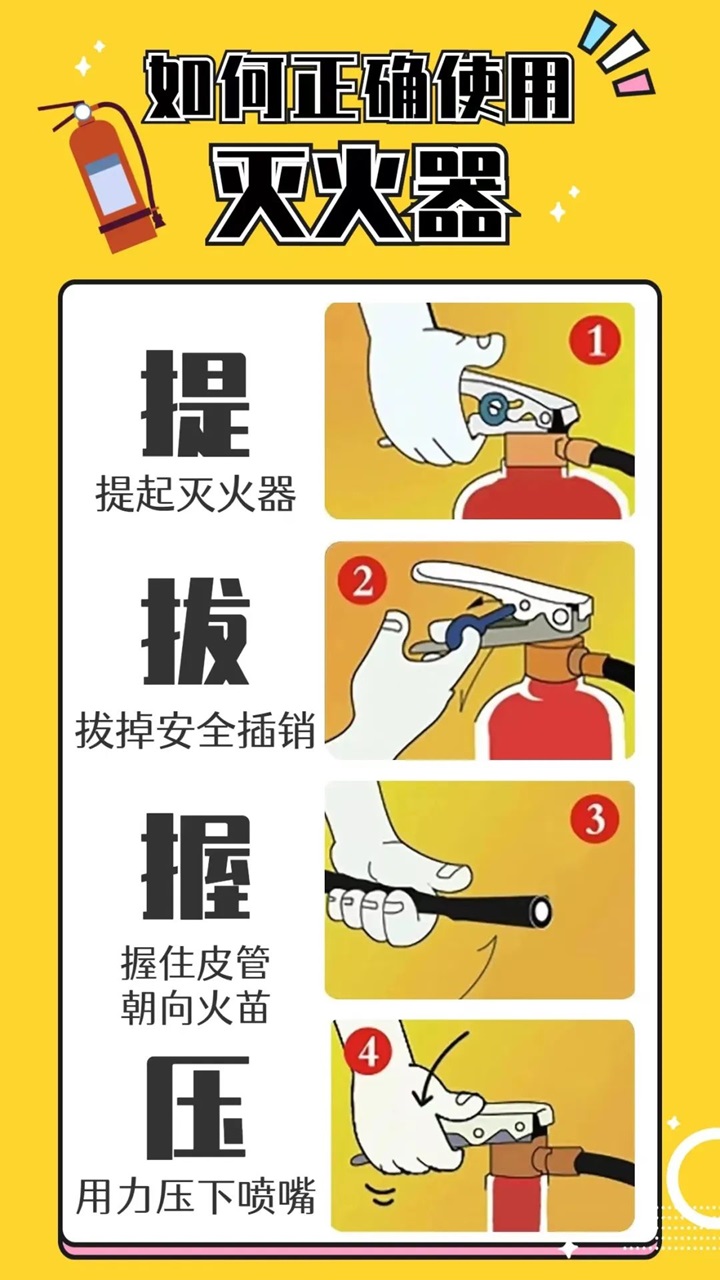 如何正确使用
灭火器

提
提起灭火器

1

拔
拔掉安全插销

2

握
握住皮管
朝向火苗

3

压
用力压下喷嘴

4